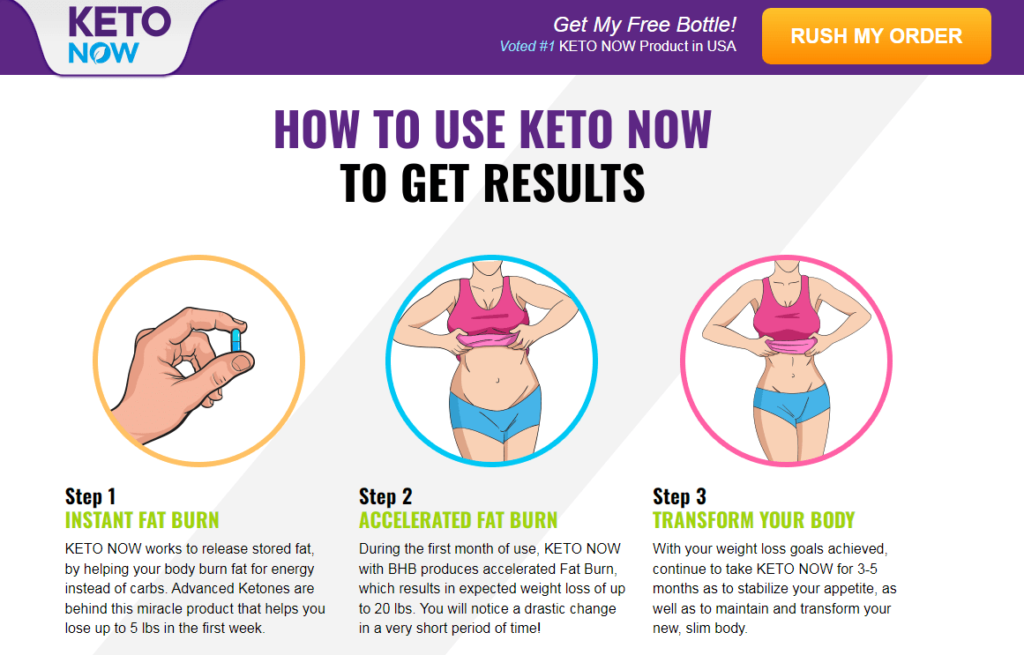 KETO NOW

Get My Free Bottle!
Voted #1 KETO NOW Product in USA

RUSH MY ORDER

HOW TO USE KETO NOW
TO GET RESULTS

Step 1
INSTANT FAT BURN
KETO NOW works to release stored fat, by helping your body burn fat for energy instead of carbs. Advanced Ketones are behind this miracle product that helps you lose up to 5 lbs in the first week.

Step 2
ACCELERATED FAT BURN
During the first month of use, KETO NOW with BHB produces accelerated Fat Burn, which results in expected weight loss of up to 20 lbs. You will notice a drastic change in a very short period of time!

Step 3
TRANSFORM YOUR BODY
With your weight loss goals achieved, continue to take KETO NOW for 3-5 months as to stabilize your appetite, as well as to maintain and transform your new, slim body.