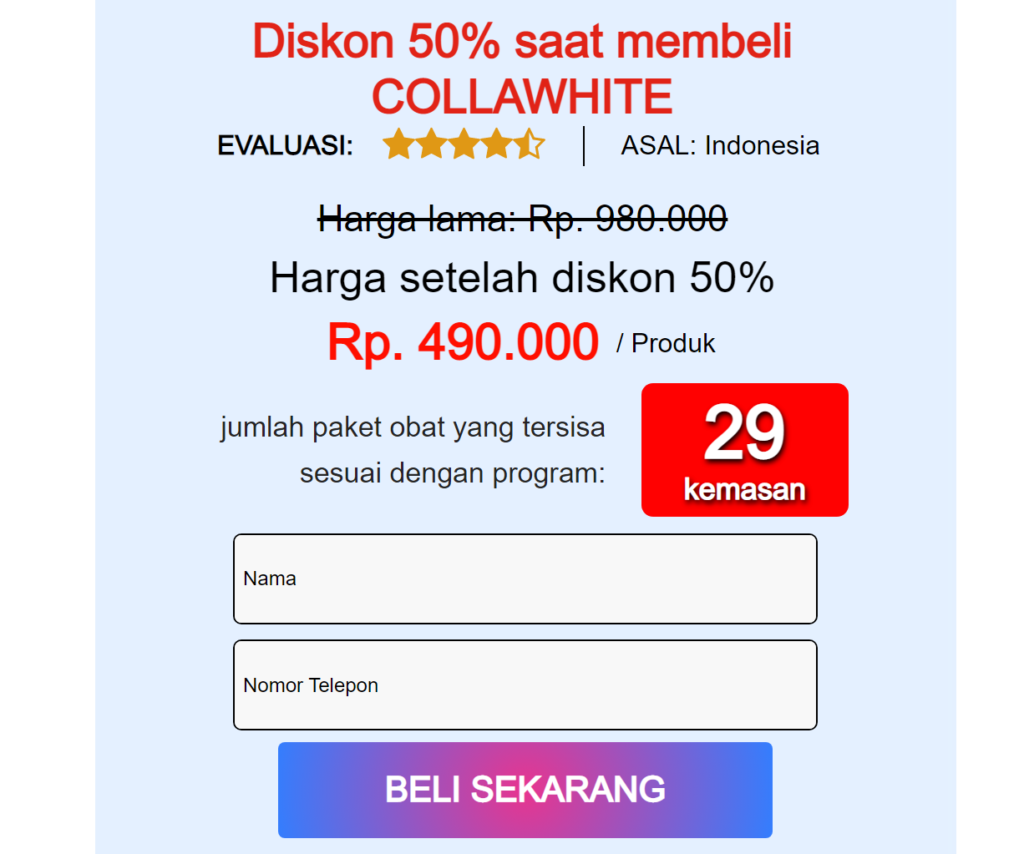 Diskon 50% saat membeli COLLAWHITE

EVALUASI: ASAL: Indonesia

Harga lama: Rp. 980.000

Harga setelah diskon 50%

Rp. 490.000 / Produk

jumlah paket obat yang tersisa sesuai dengan program:

29 kemasan

Nama

Nomor Telepon

BELI SEKARANG